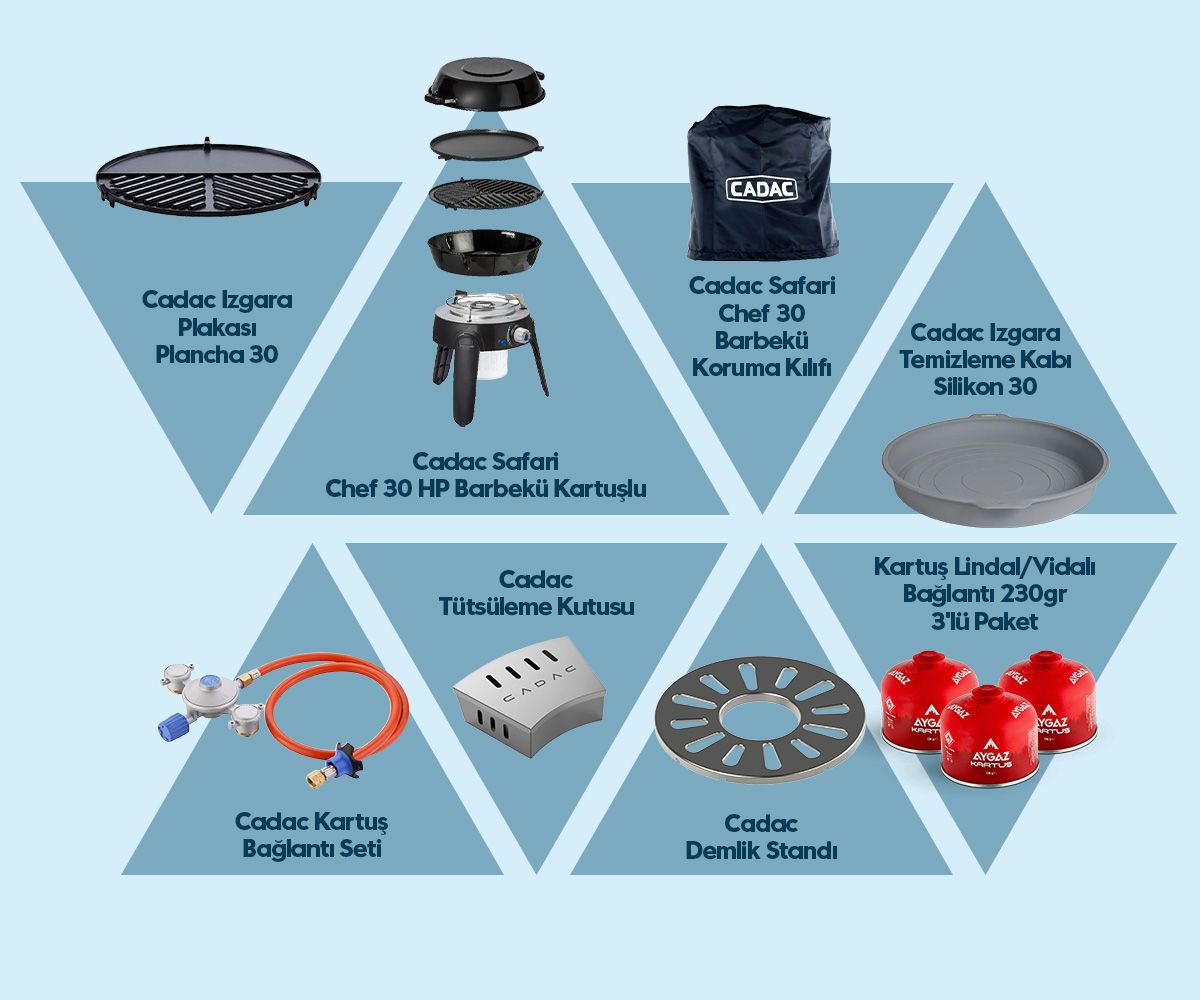 Cadac Izgara Plakası Plancha 30

Cadac Safari Chef 30 HP Barbekü Kartuşlu

CADAC

Cadac Safari Chef 30 Barbekü Koruma Kılıfı

Cadac Izgara Temizleme Kabı Silikon 30

Cadac Kartuş Bağlantı Seti

Cadac Tütsüleme Kutusu

CADAC

Cadac Demlik Standı

Kartuş Lindal/Vidalı Bağlantı 230gr 3'lü Paket

AYGAZ KARTUŞ

AYGAZ KARTUŞ

AYGAZ KARTUŞ